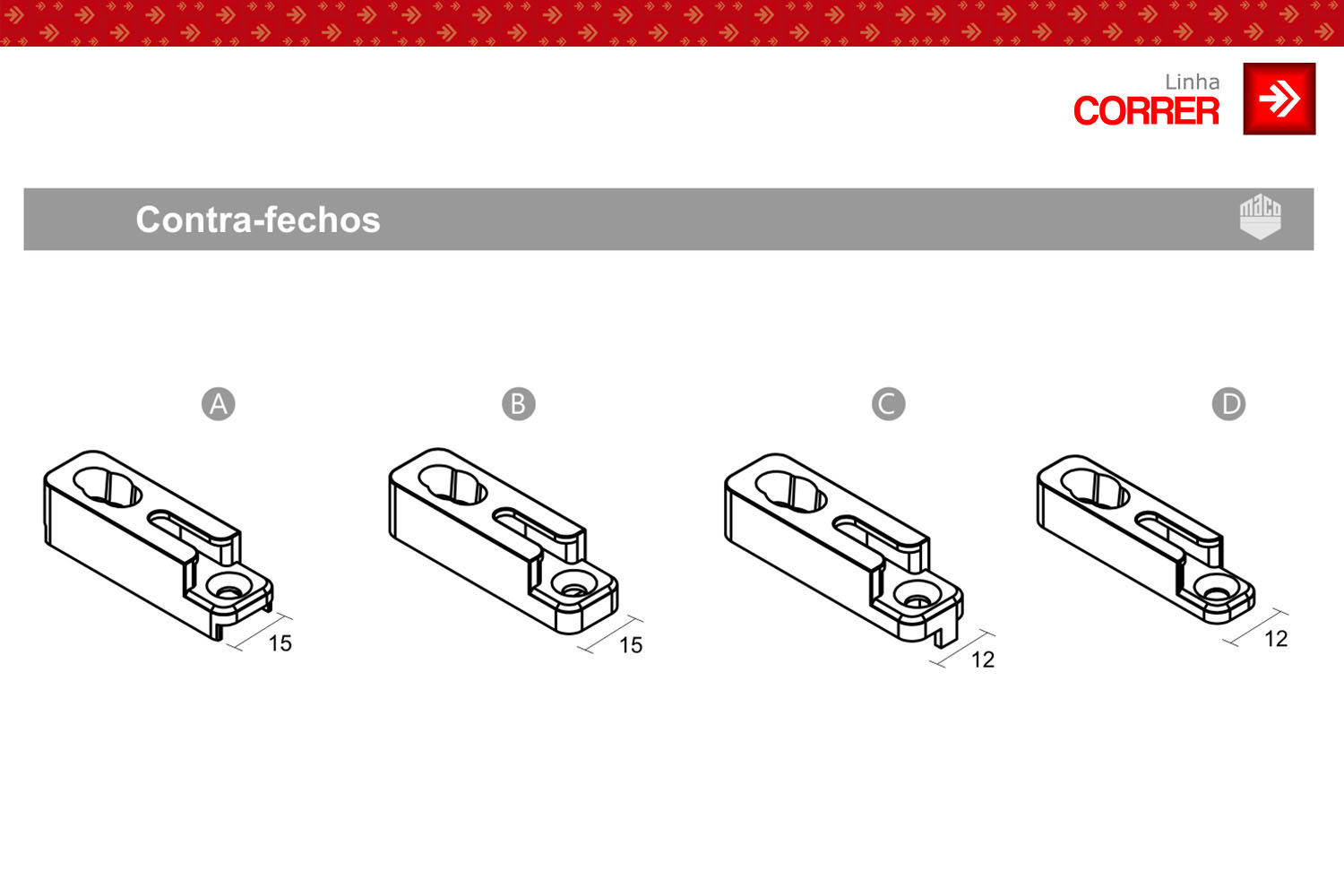 Linha
CORRER

Contra-fechos

maco

A

15

B

15

C

12

D

12